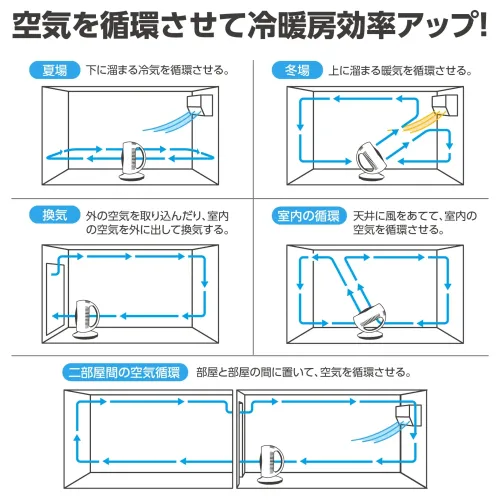 空気を循環させて冷暖房効率アップ!

夏場 下に溜まる冷気を循環させる。

冬場 上に溜まる暖気を循環させる。

換気 外の空気を取り込んだり、室内の空気を外に出して換気する。

室内の循環 天井に風をあてて、室内の空気を循環させる。

二部屋間の空気循環 部屋と部屋の間に置いて、空気を循環させる。