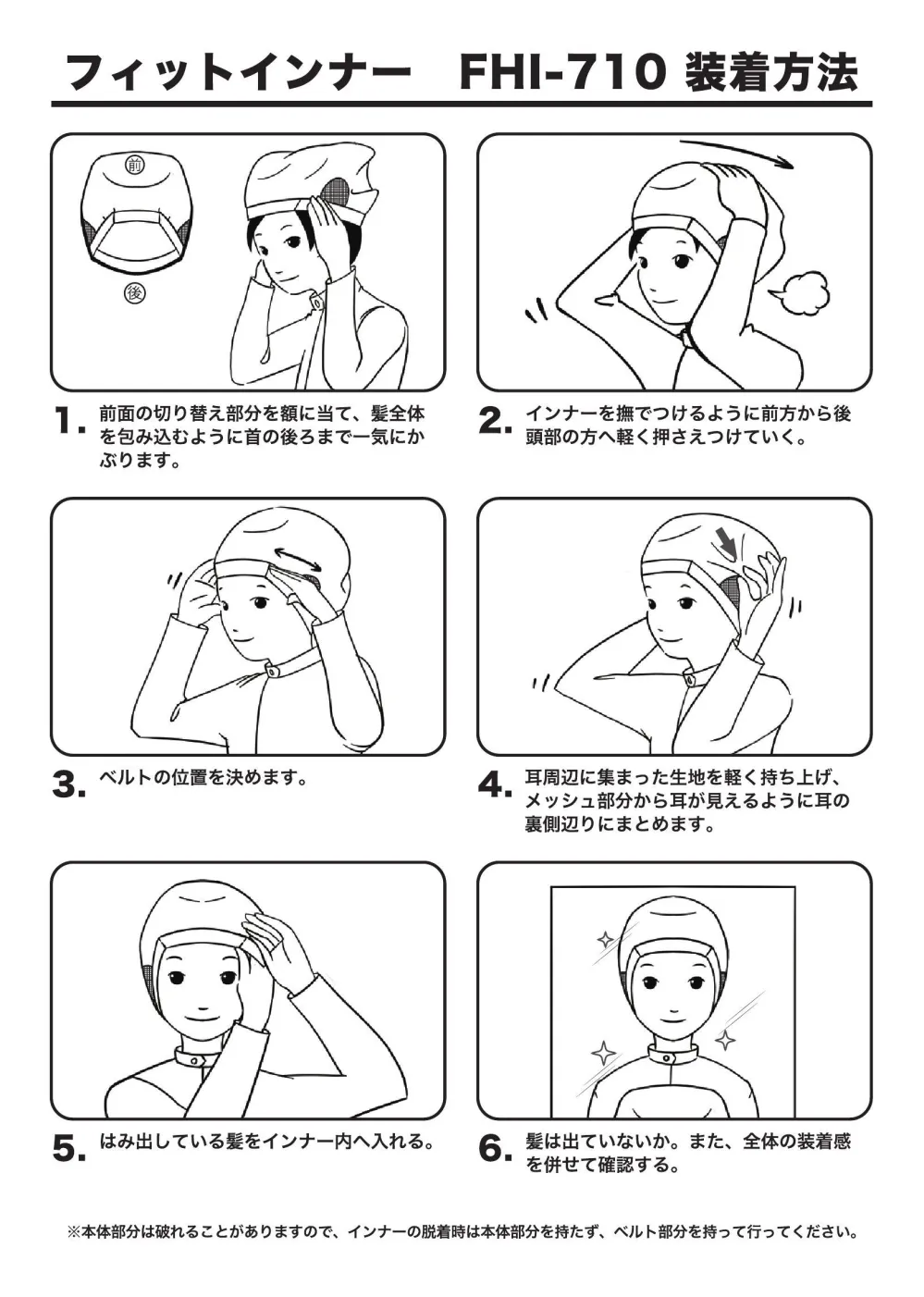 フィットインナー　FHI-710 装着方法

前

後

1. 前面の切り替え部分を額に当て、髪全体を包み込むように首の後ろまで一気にかぶります。

2. インナーを撫でつけるように前方から後頭部の方へ軽く押さえつけていく。

3. ベルトの位置を決めます。

4. 耳周辺に集まった生地を軽く持ち上げ、メッシュ部分から耳が見えるように耳の裏側辺りにまとめます。

5. はみ出している髪をインナー内へ入れる。

6. 髪は出ていないか。また、全体の装着感を併せて確認する。

※本体部分は破れることがありますので、インナーの脱着時は本体部分を持たず、ベルト部分を持って行ってください。