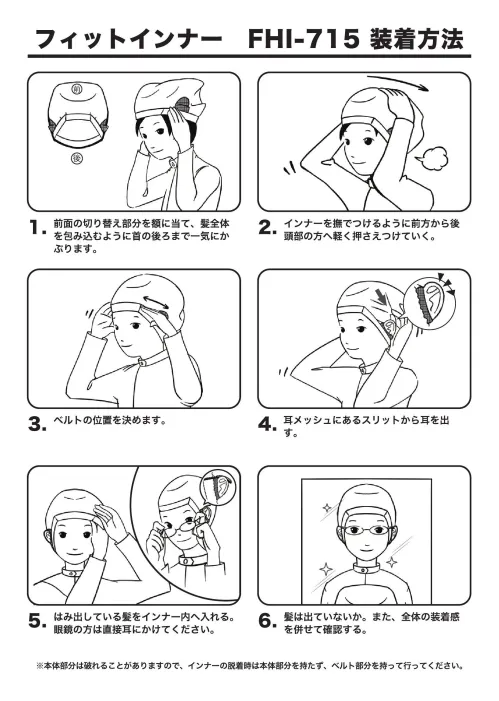 フィットインナー　FHI-715 装着方法

前

後

1. 前面の切り替え部分を額に当て、髪全体を包み込むように首の後ろまで一気にかぶります。

2. インナーを撫でつけるように前方から後頭部の方へ軽く押さえつけていく。

3. ベルトの位置を決めます。

4. 耳メッシュにあるスリットから耳を出す。

5. はみ出している髪をインナー内へ入れる。眼鏡の方は直接耳にかけてください。

6. 髪は出ていないか。また、全体の装着感を併せて確認する。

※本体部分は破れることがありますので、インナーの脱着時は本体部分を持たず、ベルト部分を持って行ってください。