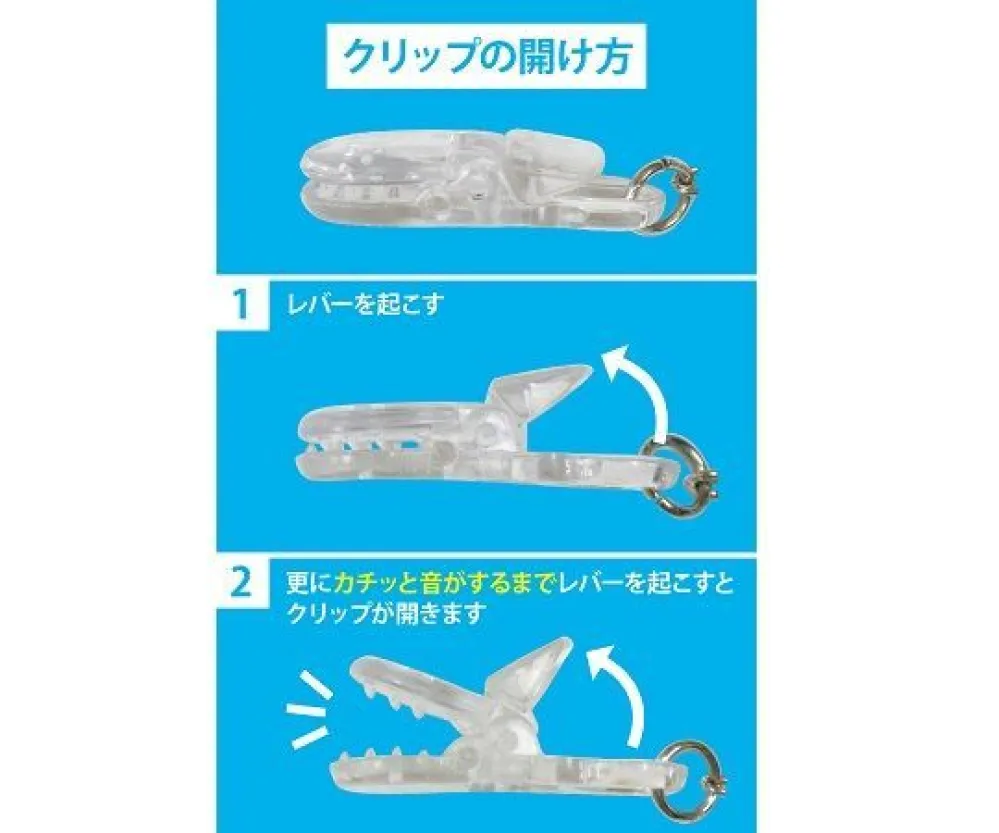 クリップの開け方

1 レバーを起こす

2 更にカチッと音がするまでレバーを起こすとクリップが開きます