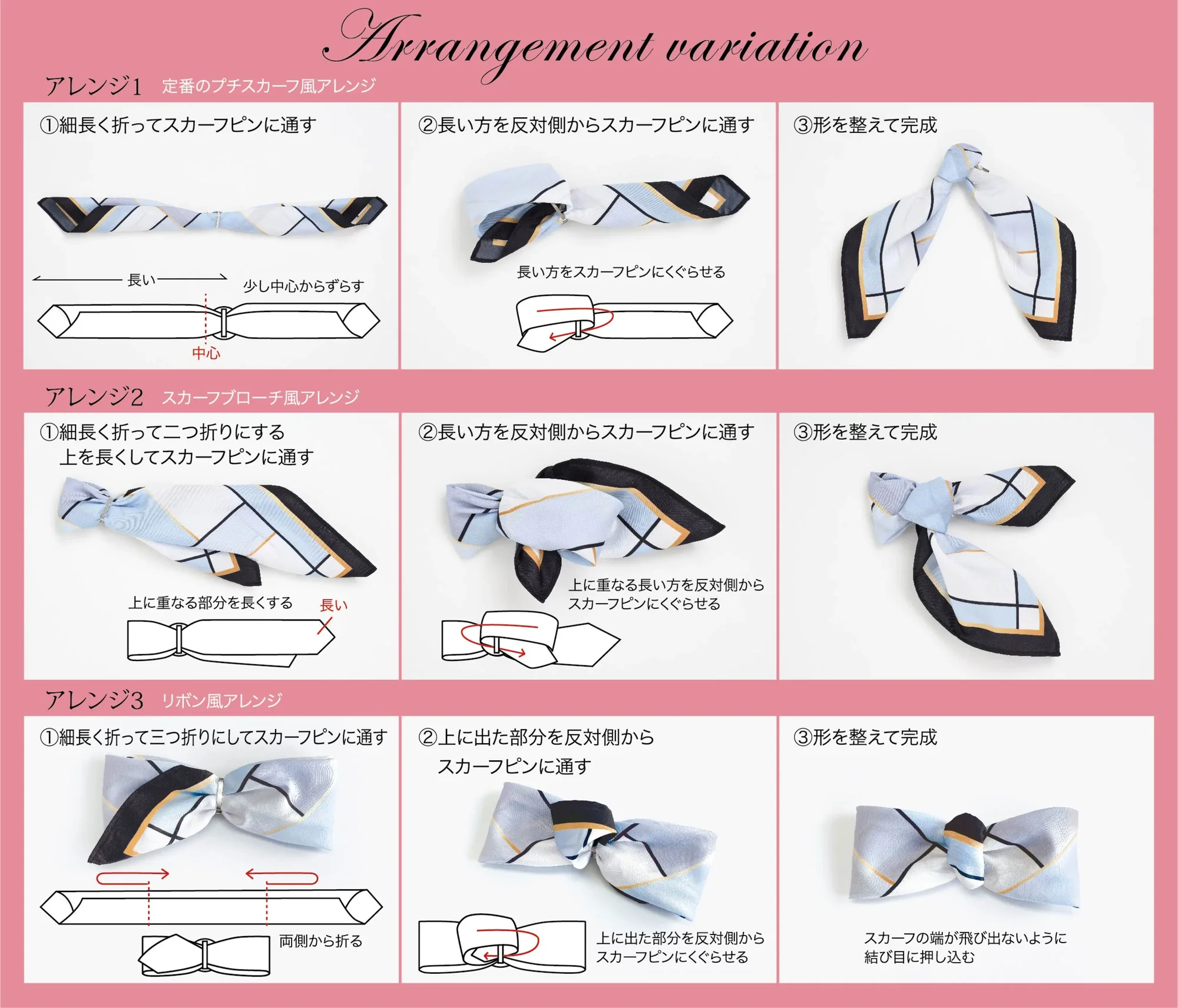 Arrangement variation

アレンジ1 定番のプチスカーフ風アレンジ

①細長く折ってスカーフピンに通す

長い

少し中心からずらす

中心

②長い方を反対側からスカーフピンに通す

長い方をスカーフピンにくぐらせる

③形を整えて完成

アレンジ2 スカーフブローチ風アレンジ

①細長く折って二つ折りにする
上を長くしてスカーフピンに通す

上に重なる部分を長くする

長い

②長い方を反対側からスカーフピンに通す

上に重なる長い方を反対側から
スカーフピンにくぐらせる

③形を整えて完成

アレンジ3 リボン風アレンジ

①細長く折って三つ折りにしてスカーフピンに通す

両側から折る

②上に出た部分を反対側から
スカーフピンに通す

上に出た部分を反対側から
スカーフピンにくぐらせる

③形を整えて完成

スカーフの端が飛び出ないように
結び目に押し込む