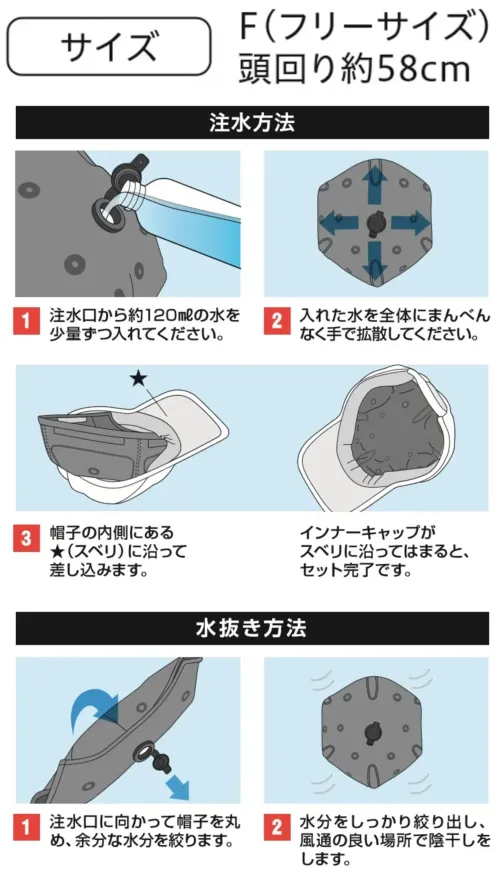 サイズ

F(フリーサイズ)
頭回り約58cm

注水方法

1 注水口から約120㎖の水を少量ずつ入れてください。

2 入れた水を全体にまんべんなく手で拡散してください。

★

3 帽子の内側にある★(スベリ)に沿って差し込みます。

インナーキャップがスベリに沿ってはまると、セット完了です。

水抜き方法

1 注水口に向かって帽子を丸め、余分な水分を絞ります。

2 水分をしっかり絞り出し、風通の良い場所で陰干しをします。