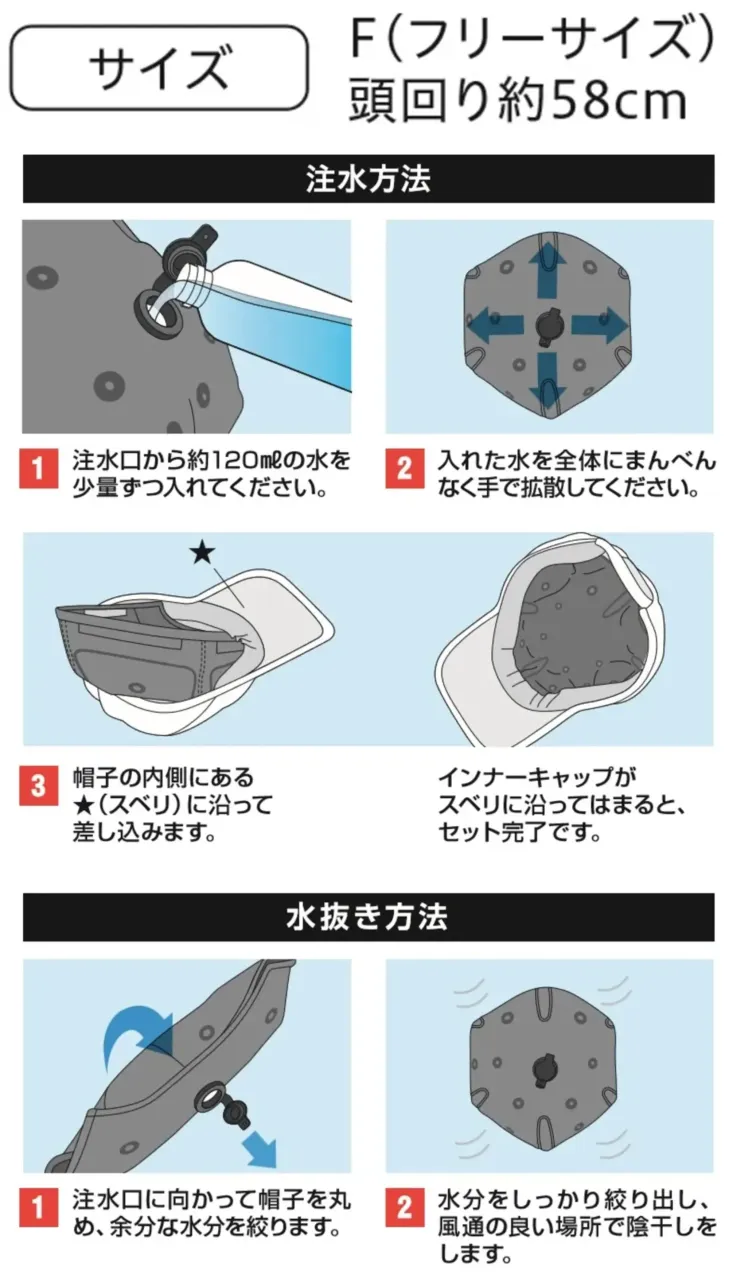 サイズ

F（フリーサイズ）
頭回り約58cm

注水方法

1 注水口から約120㎖の水を少量ずつ入れてください。

2 入れた水を全体にまんべんなく手で拡散してください。

★

3 帽子の内側にある★（スベリ）に沿って差し込みます。

インナーキャップがスベリに沿ってはまると、セット完了です。

水抜き方法

1 注水口に向かって帽子を丸め、余分な水分を絞ります。

2 水分をしっかり絞り出し、風通の良い場所で陰干しをします。