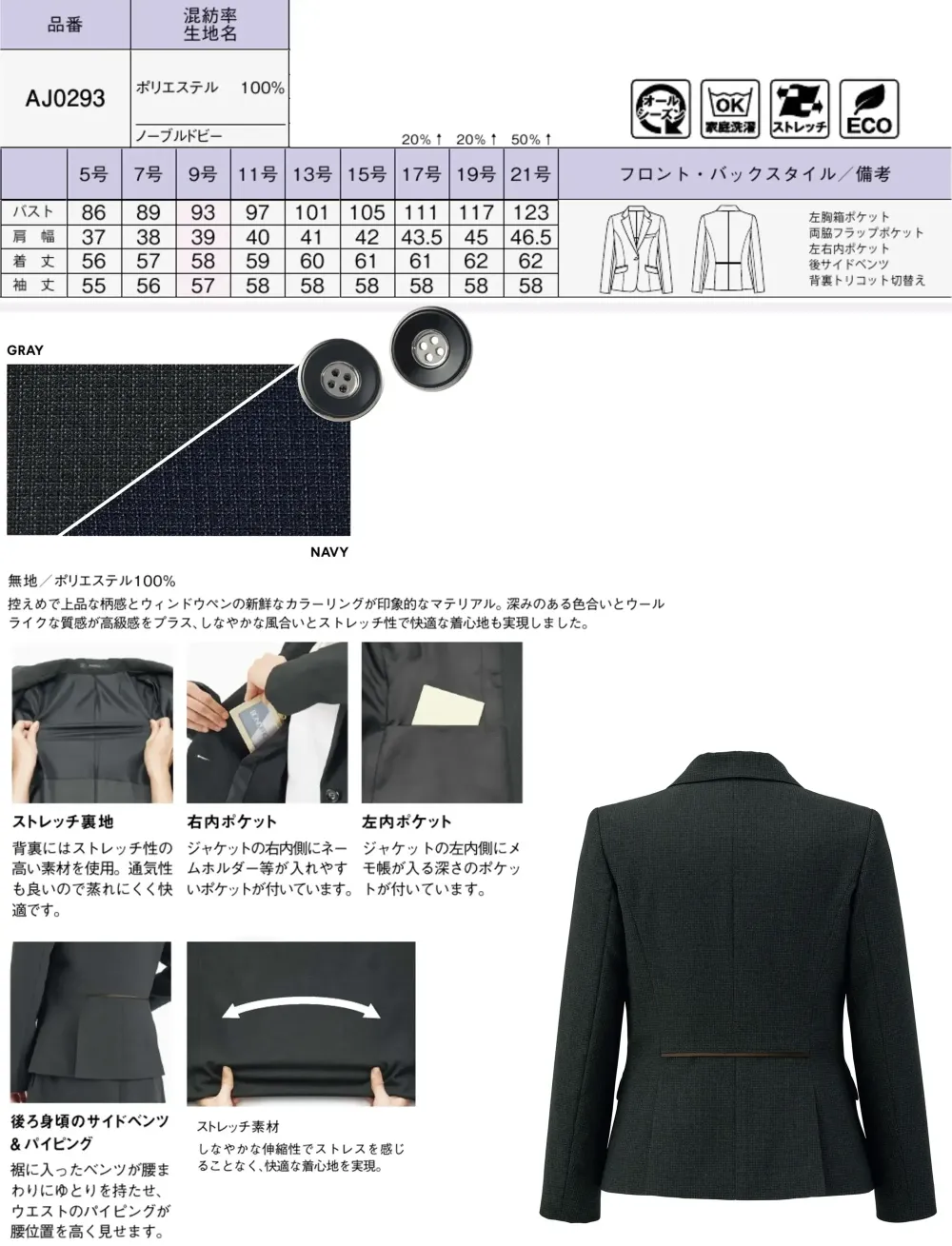 | 品番 | 混紡率 生地名 |
|---|---|
| AJ0293 | ポリエステル　100% ノーブルドビー |

オールシーズン　OK 家庭洗濯　ストレッチ　ECO

20%↑　20%↑　50%↑

| | 5号 | 7号 | 9号 | 11号 | 13号 | 15号 | 17号 | 19号 | 21号 | フロント・バックスタイル／備考 |
|---|---|---|---|---|---|---|---|---|---|---|
| バスト | 86 | 89 | 93 | 97 | 101 | 105 | 111 | 117 | 123 | 左胸箱ポケット 両脇フラップポケット 左右内ポケット 後サイドベンツ 背裏トリコット切替え |
| 肩幅 | 37 | 38 | 39 | 40 | 41 | 42 | 43.5 | 45 | 46.5 | |
| 着丈 | 56 | 57 | 58 | 59 | 60 | 61 | 61 | 62 | 62 | |
| 袖丈 | 55 | 56 | 57 | 58 | 58 | 58 | 58 | 58 | 58 | |

GRAY

NAVY

無地／ポリエステル100%
控えめで上品な柄感とウィンドウペンの新鮮なカラーリングが印象的なマテリアル。深みのある色合いとウールライクな質感が高級感をプラス、しなやかな風合いとストレッチ性で快適な着心地も実現しました。

ストレッチ裏地
背裏にはストレッチ性の高い素材を使用。通気性も良いので蒸れにくく快適です。

右内ポケット
ジャケットの右内側にネームホルダー等が入れやすいポケットが付いています。

左内ポケット
ジャケットの左内側にメモ帳が入る深さのポケットが付いています。

後ろ身頃のサイドベンツ＆パイピング
裾に入ったベンツが腰まわりにゆとりを持たせ、ウエストのパイピングが腰位置を高く見せます。

ストレッチ素材
しなやかな伸縮性でストレスを感じることなく、快適な着心地を実現。