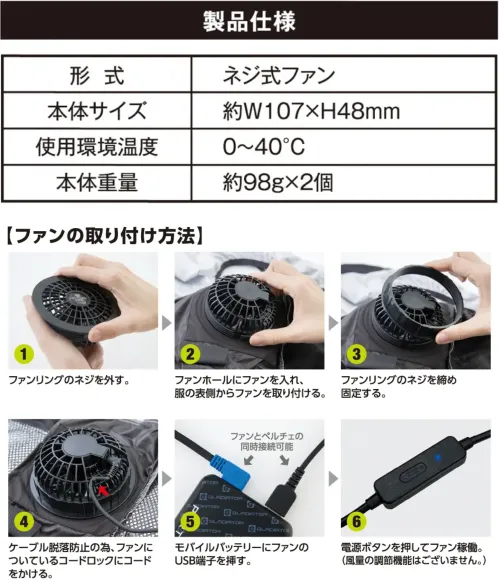 製品仕様

| 形 式 | ネジ式ファン |
|---|---|
| 本体サイズ | 約W107×H48mm |
| 使用環境温度 | 0~40°C |
| 本体重量 | 約98g×2個 |

【ファンの取り付け方法】

1
ファンリングのネジを外す。

2
ファンホールにファンを入れ、服の表側からファンを取り付ける。

3
ファンリングのネジを締め固定する。

4
ケーブル脱落防止の為、ファンについているコードロックにコードをかける。

ファンとペルチェの同時接続可能
GLADIATOR
5
モバイルバッテリーにファンのUSB端子を挿す。

6
電源ボタンを押してファン稼働。(風量の調節機能はございません。)