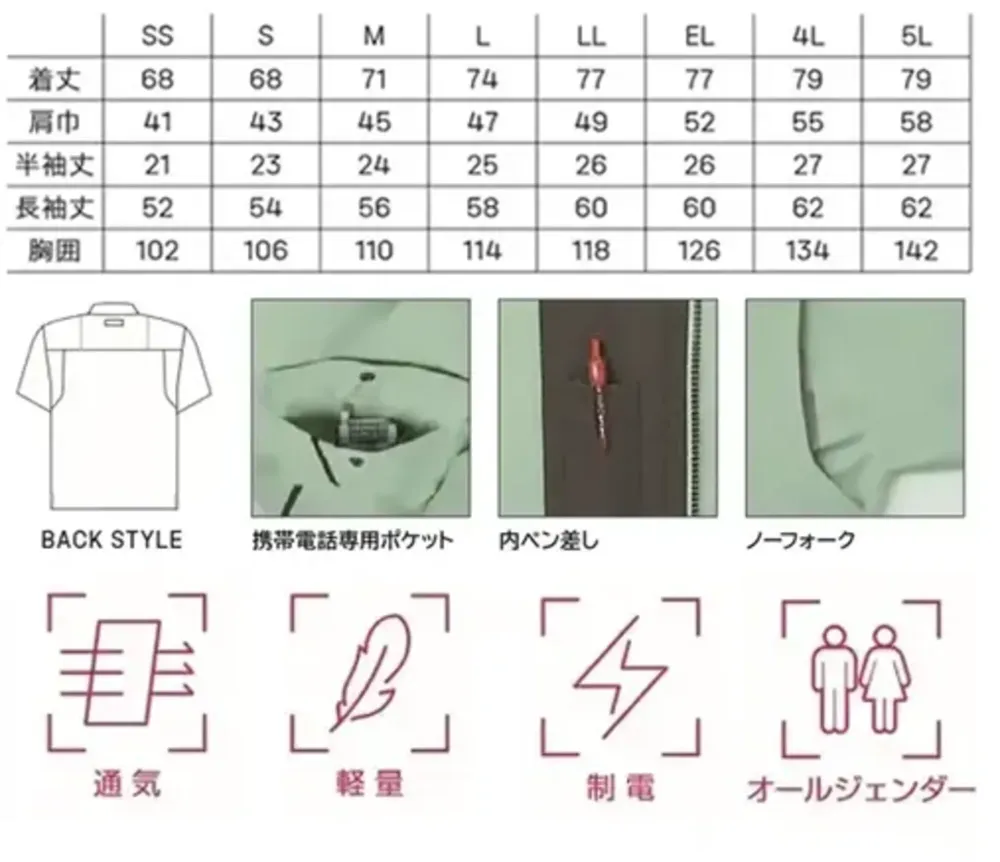 | | SS | S | M | L | LL | EL | 4L | 5L |
|---|---|---|---|---|---|---|---|---|
| 着丈 | 68 | 68 | 71 | 74 | 77 | 77 | 79 | 79 |
| 肩巾 | 41 | 43 | 45 | 47 | 49 | 52 | 55 | 58 |
| 半袖丈 | 21 | 23 | 24 | 25 | 26 | 26 | 27 | 27 |
| 長袖丈 | 52 | 54 | 56 | 58 | 60 | 60 | 62 | 62 |
| 胸囲 | 102 | 106 | 110 | 114 | 118 | 126 | 134 | 142 |

BACK STYLE

携帯電話専用ポケット

内ペン差し

ノーフォーク

通気

軽量

制電

オールジェンダー