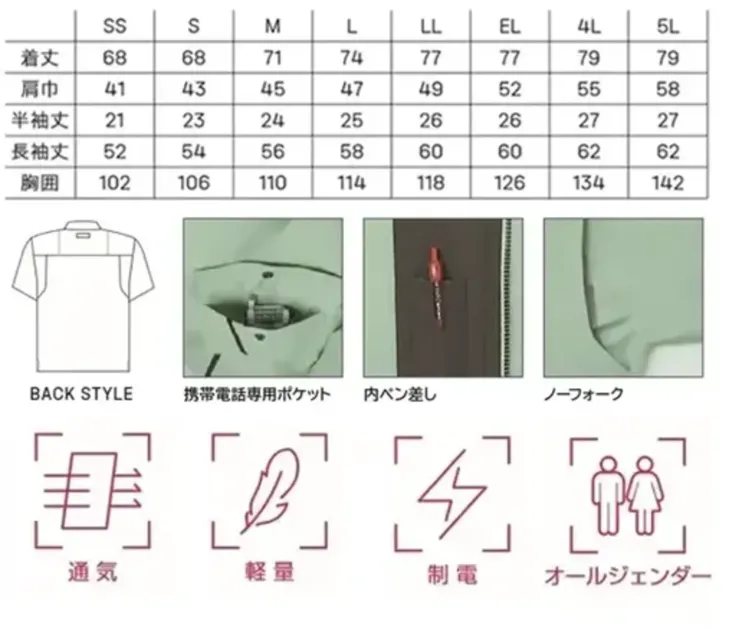 |  | SS | S | M | L | LL | EL | 4L | 5L |
|---|---|---|---|---|---|---|---|---|
| 着丈 | 68 | 68 | 71 | 74 | 77 | 77 | 79 | 79 |
| 肩巾 | 41 | 43 | 45 | 47 | 49 | 52 | 55 | 58 |
| 半袖丈 | 21 | 23 | 24 | 25 | 26 | 26 | 27 | 27 |
| 長袖丈 | 52 | 54 | 56 | 58 | 60 | 60 | 62 | 62 |
| 胸囲 | 102 | 106 | 110 | 114 | 118 | 126 | 134 | 142 |

BACK STYLE

携帯電話専用ポケット

内ペン差し

ノーフォーク

通気

軽量

制電

オールジェンダー